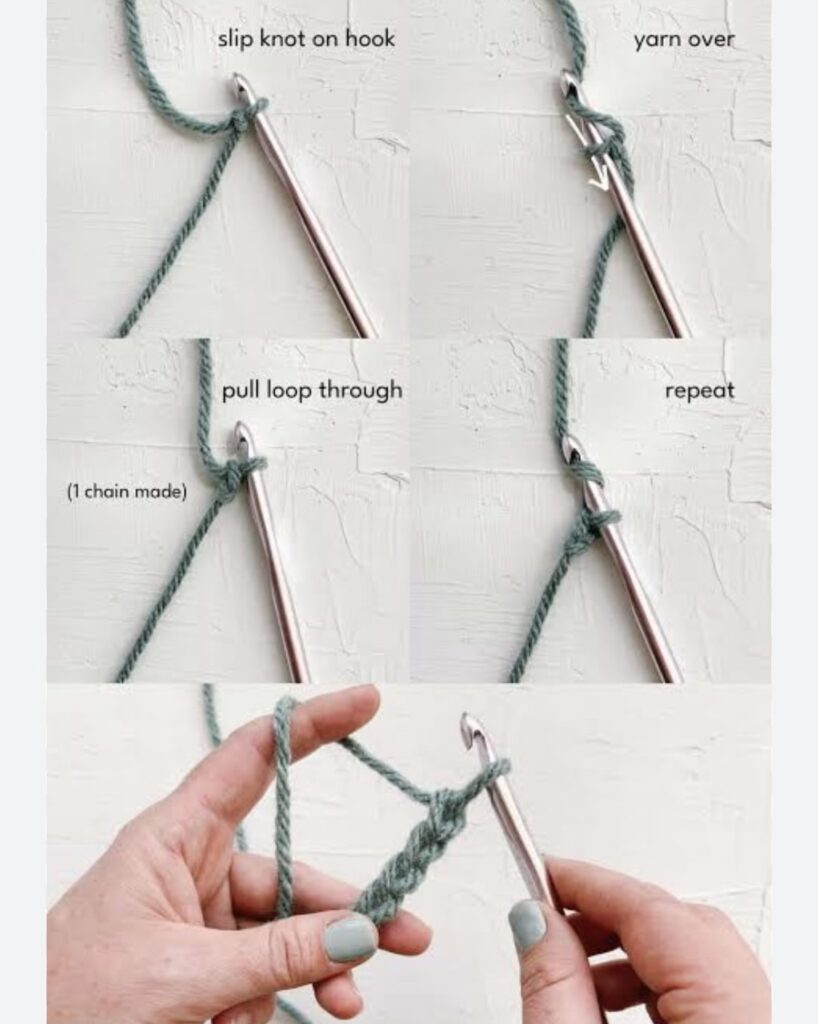 slip knot on hook

yarn over

pull loop through

(1 chain made)

repeat